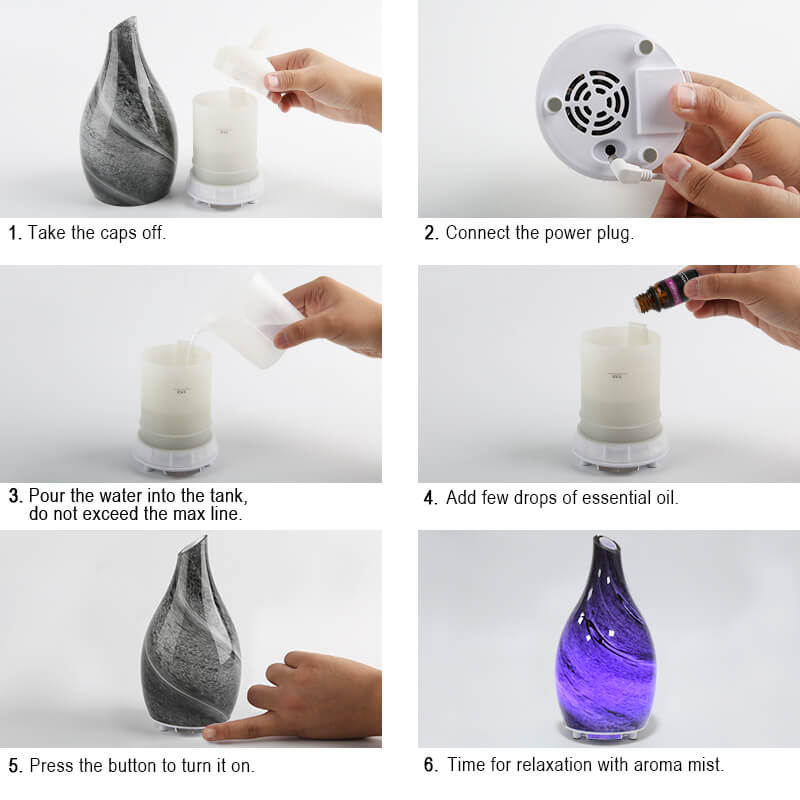 1. Take the caps off.

2. Connect the power plug.

3. Pour the water into the tank, do not exceed the max line.

4. Add few drops of essential oil.

5. Press the button to turn it on.

6. Time for relaxation with aroma mist.