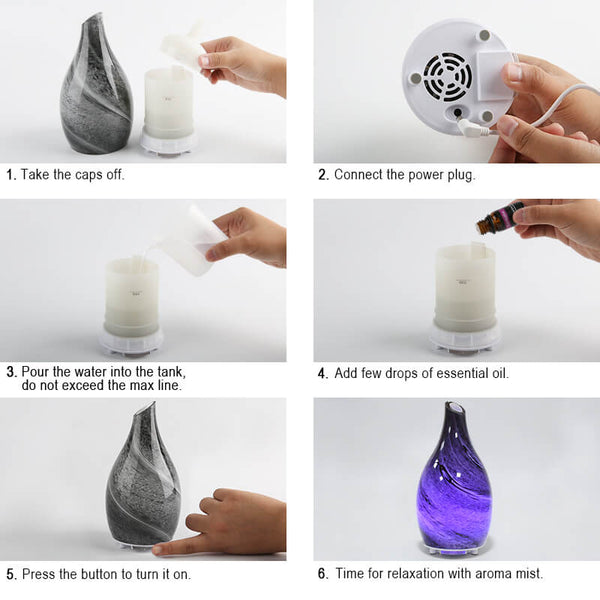 1. Take the caps off.

2. Connect the power plug.

3. Pour the water into the tank, do not exceed the max line.

4. Add few drops of essential oil.

5. Press the button to turn it on.

6. Time for relaxation with aroma mist.